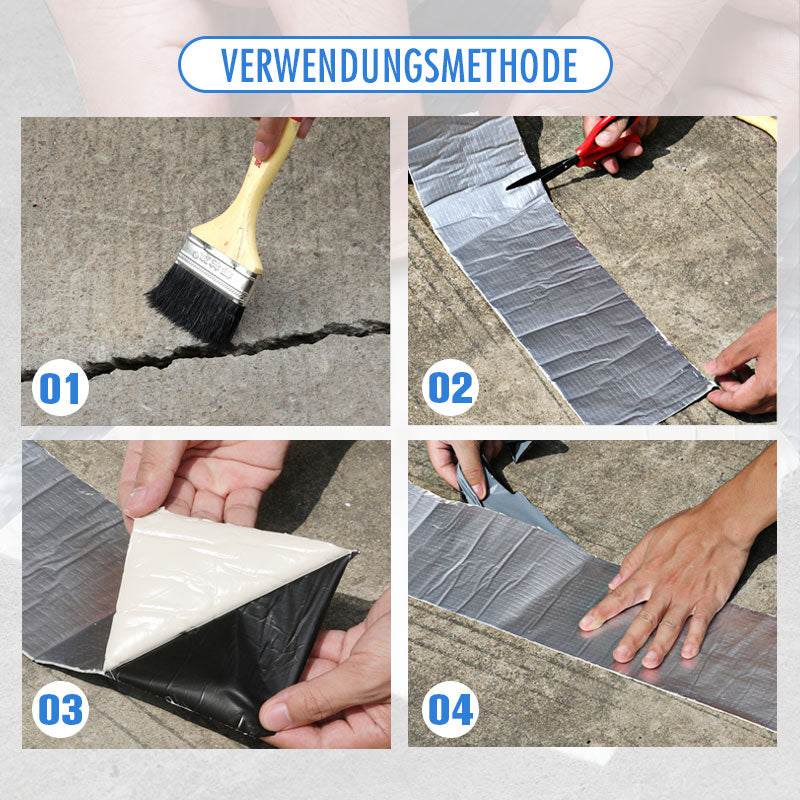 VERWENDUNGSMETHODE

01

02

03

04